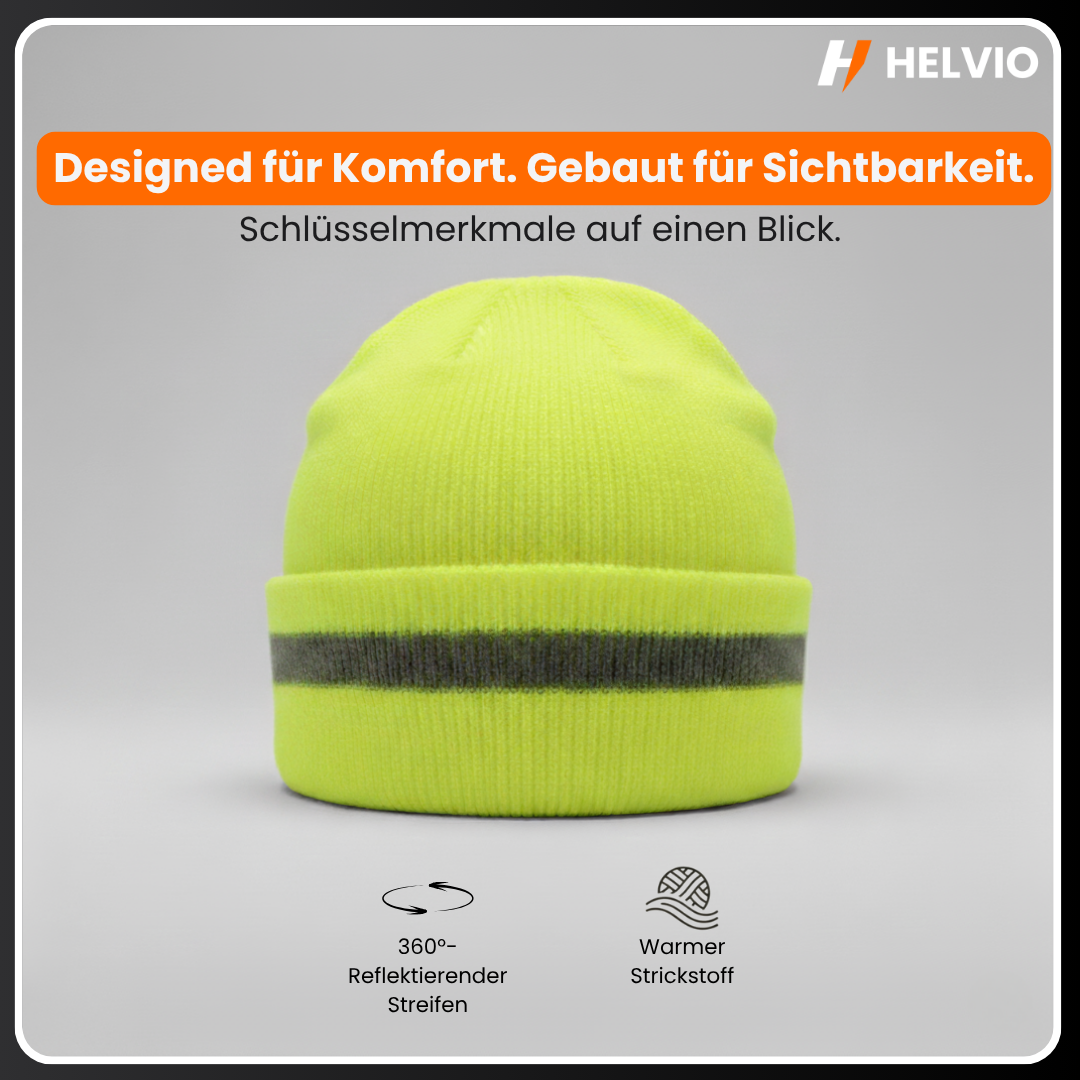 HELVIO

Designed für Komfort. Gebaut für Sichtbarkeit.

Schlüsselmerkmale auf einen Blick.

360°-Reflektierender Streifen

Warmer Strickstoff